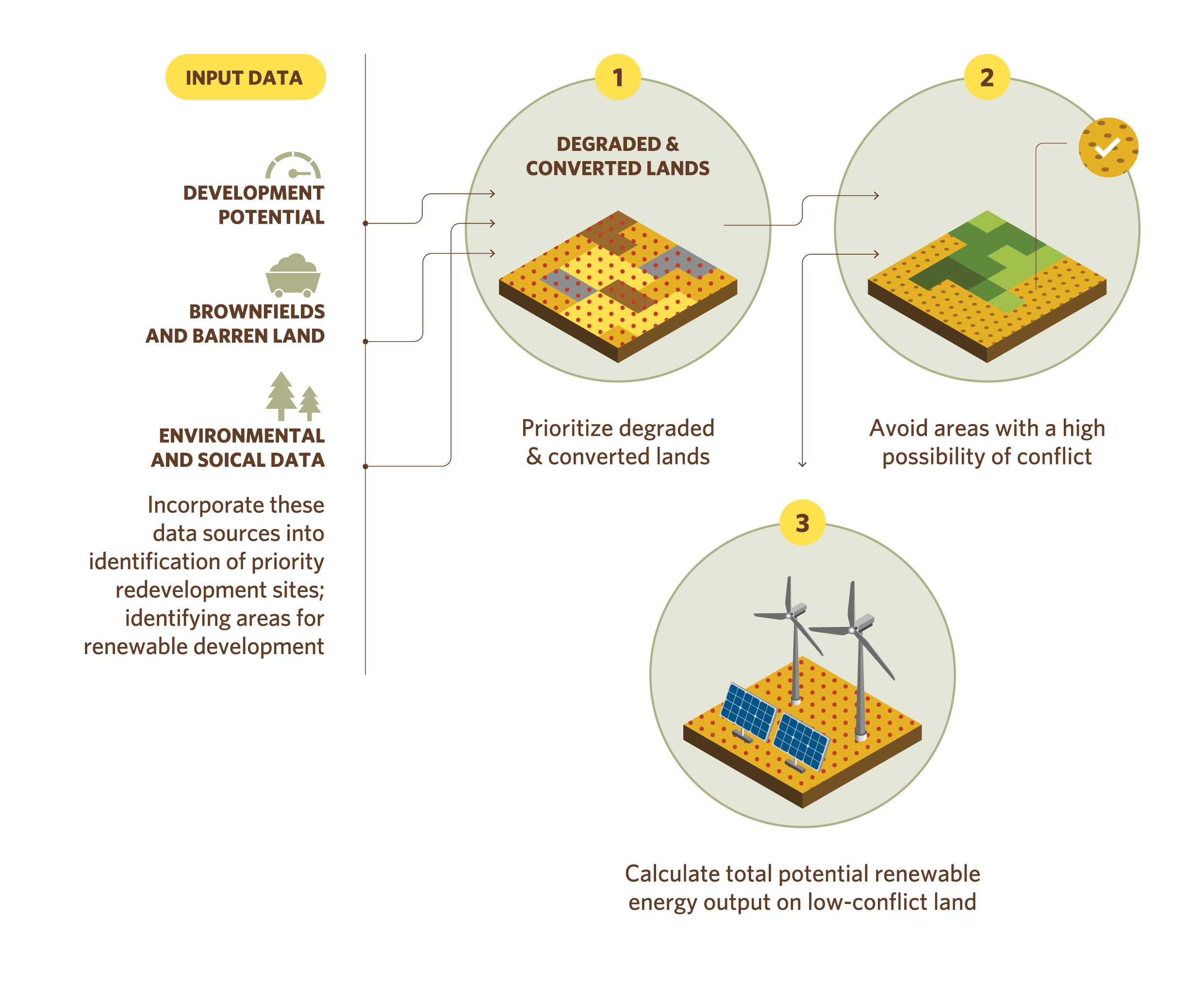 INPUT DATA

DEVELOPMENT POTENTIAL

BROWNFIELDS AND BARREN LAND

ENVIRONMENTAL AND SOICAL DATA

Incorporate these data sources into identification of priority redevelopment sites; identifying areas for renewable development

1

DEGRADED & CONVERTED LANDS

Prioritize degraded & converted lands

2

Avoid areas with a high possibility of conflict

3

Calculate total potential renewable energy output on low-conflict land