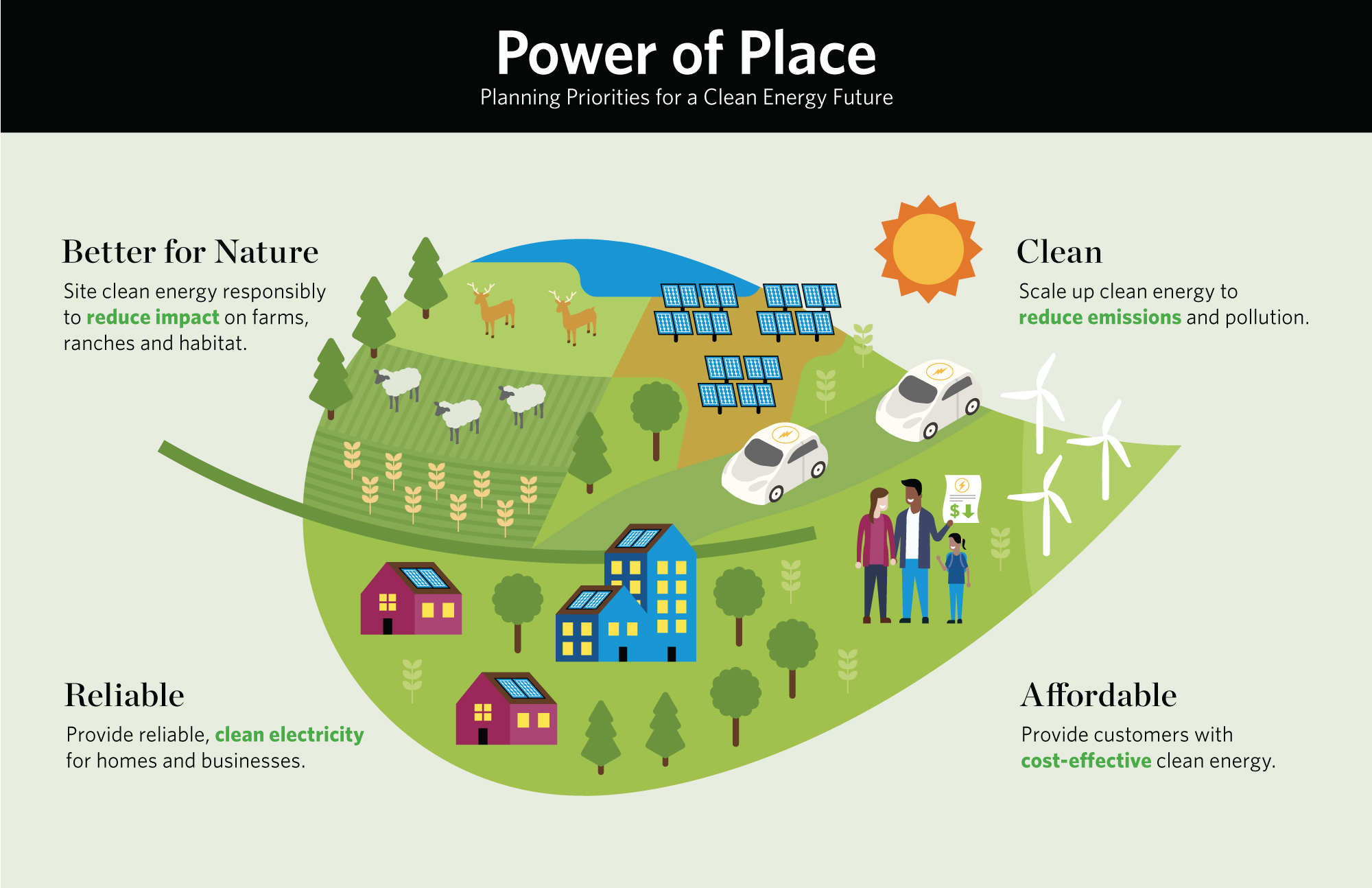 Power of Place
Planning Priorities for a Clean Energy Future

Better for Nature
Site clean energy responsibly to reduce impact on farms, ranches and habitat.

Clean
Scale up clean energy to reduce emissions and pollution.

$

Reliable
Provide reliable, clean electricity for homes and businesses.

Affordable
Provide customers with cost-effective clean energy.